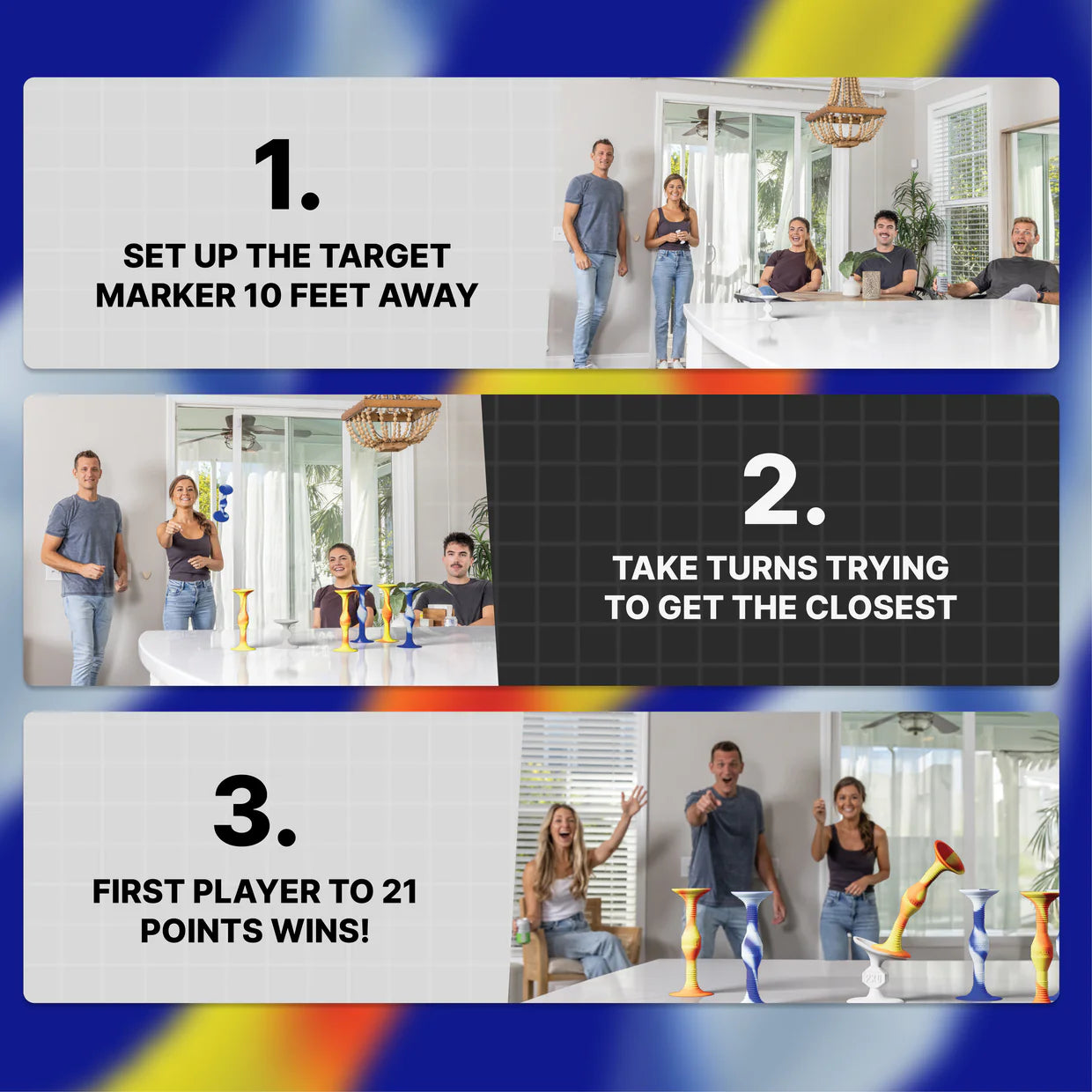 1.

SET UP THE TARGET MARKER 10 FEET AWAY

2.

TAKE TURNS TRYING TO GET THE CLOSEST

3.

FIRST PLAYER TO 21 POINTS WINS!