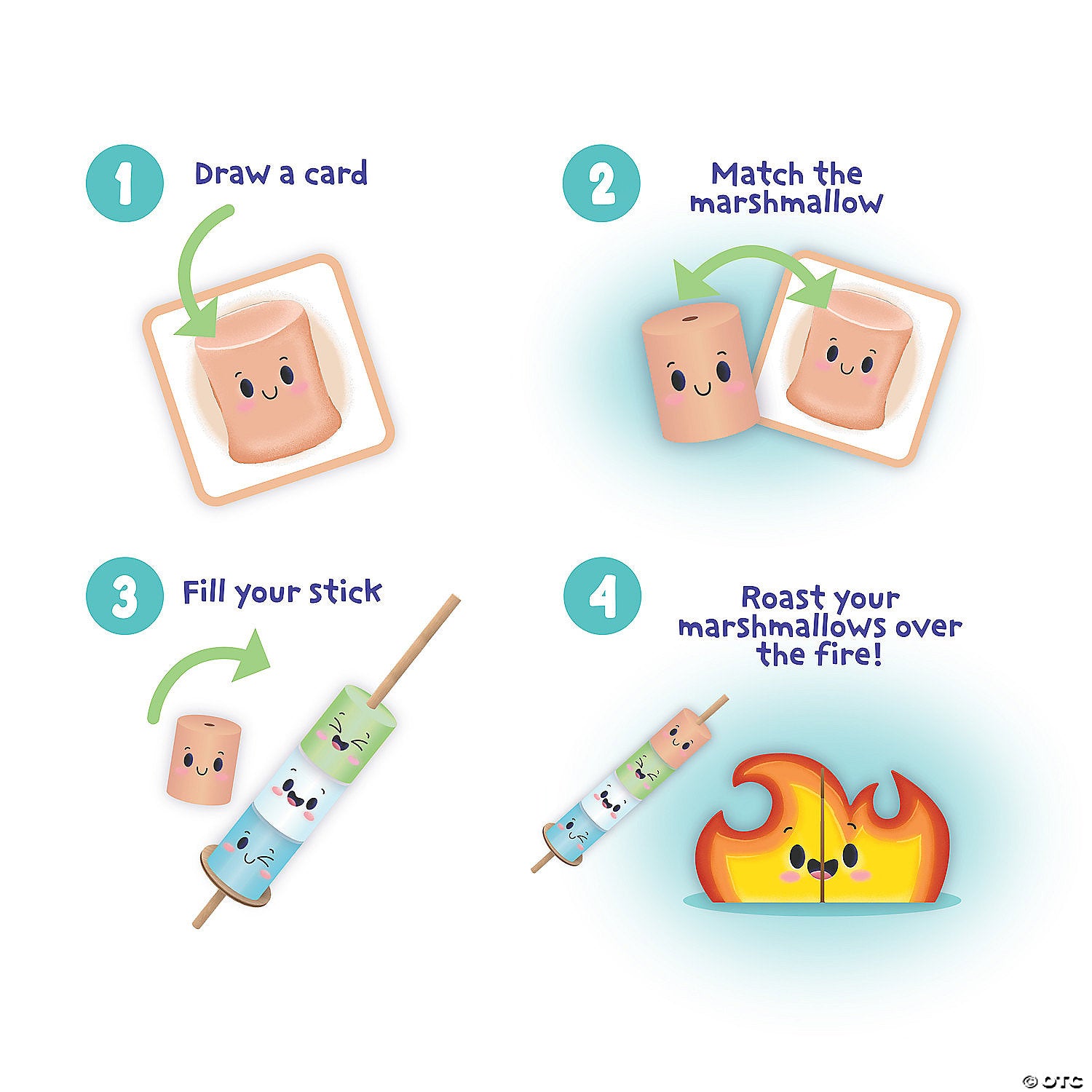 1 Draw a card

2 Match the marshmallow

3 Fill your stick

4 Roast your marshmallows over the fire!

© OTC